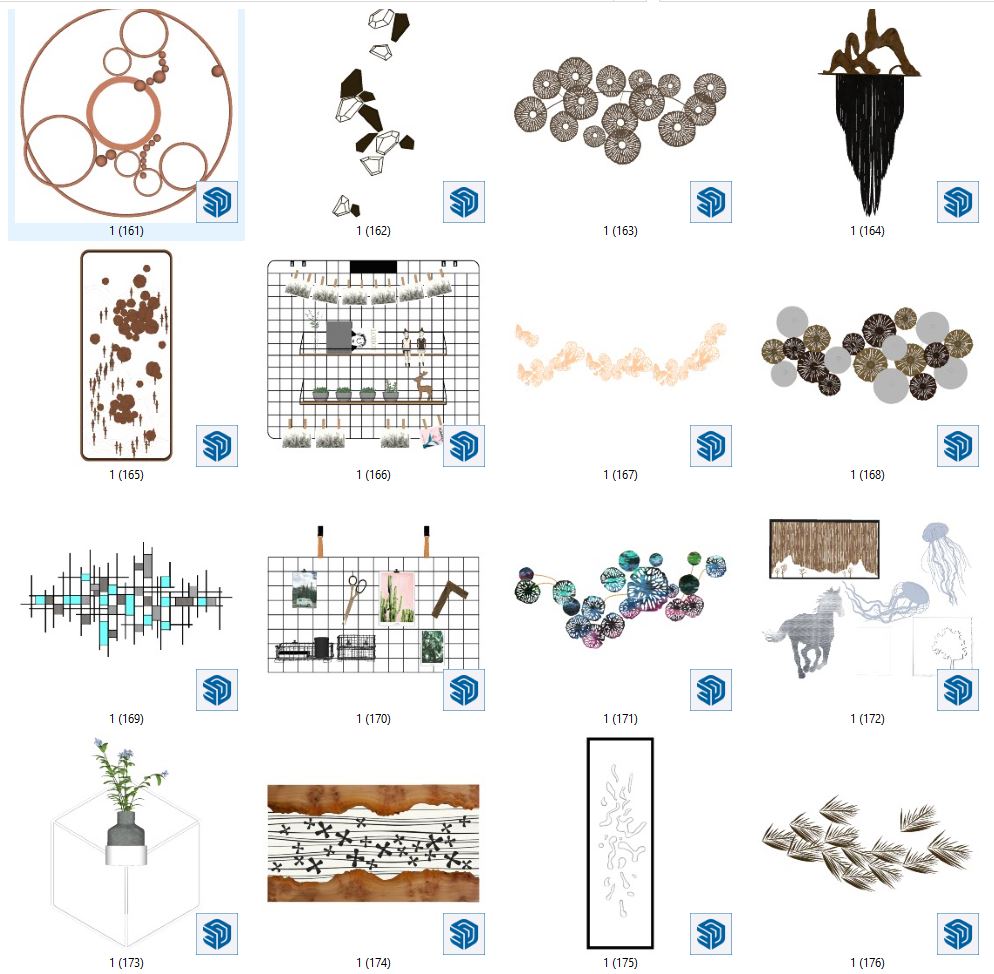 1 (161)

1 (162)

1 (163)

1 (164)

1 (165)

1 (166)

1 (167)

1 (168)

1 (169)

1 (170)

1 (171)

1 (172)

1 (173)

1 (174)

1 (175)

1 (176)